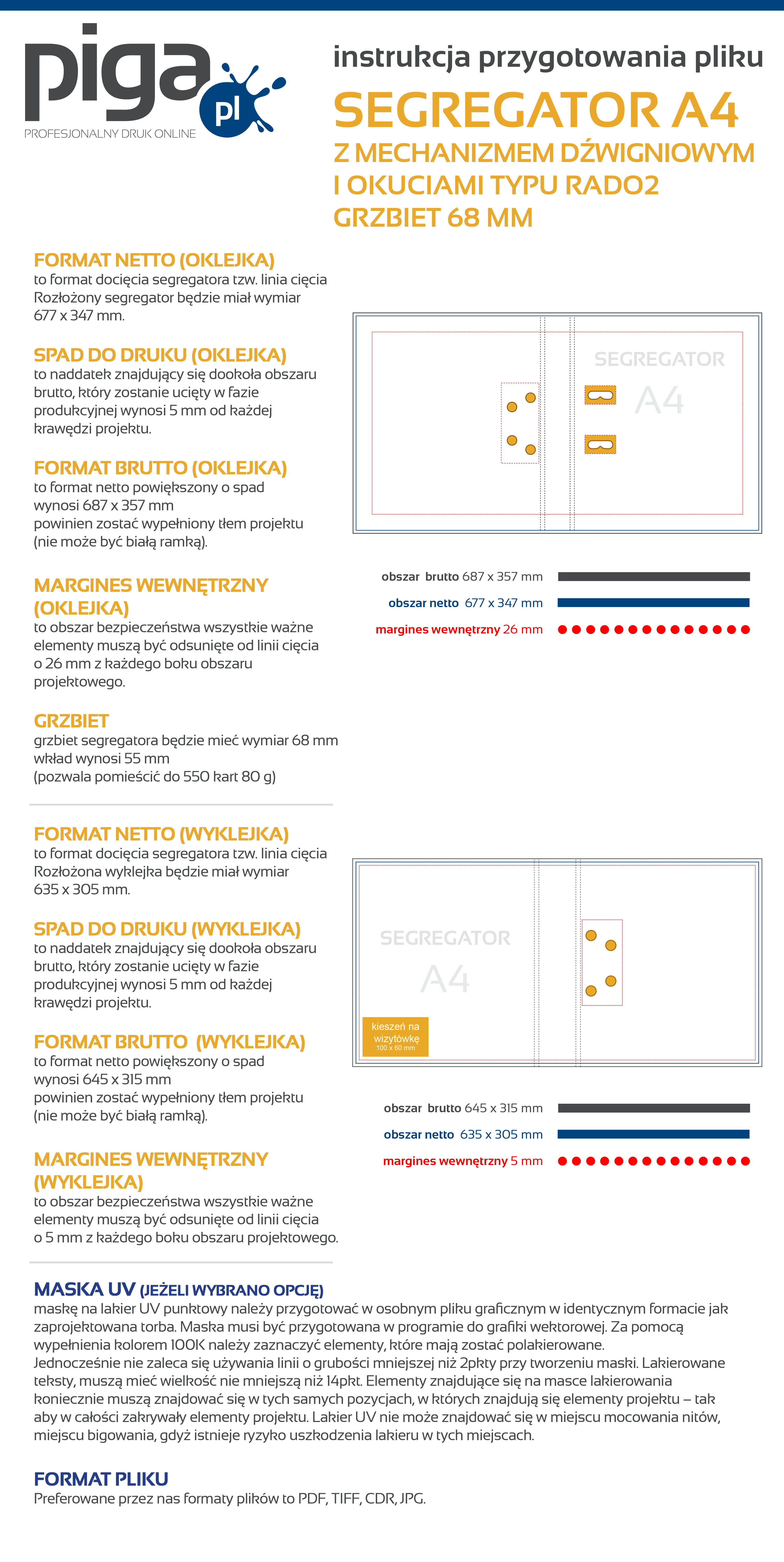 piga pl
PROFESJONALNY DRUK ONLINE

instrukcja przygotowania pliku
SEGREGATOR A4
Z MECHANIZMEM DŹWIGNIOWYM I OKUCIAMI TYPU RADO2 GRZBIET 68 MM

FORMAT NETTO (OKLEJKA)
to format docięcia segregatora tzw. linia cięcia
Rozłożony segregator będzie miał wymiar 677 x 347 mm.

SPAD DO DRUKU (OKLEJKA)
to naddatek znajdujący się dookoła obszaru brutto, który zostanie ucięty w fazie produkcyjnej wynosi 5 mm od każdej krawędzi projektu.

FORMAT BRUTTO (OKLEJKA)
to format netto powiększony o spad wynosi 687 x 357 mm
powinien zostać wypełniony tłem projektu (nie może być białą ramką).

MARGINES WEWNĘTRZNY (OKLEJKA)
to obszar bezpieczeństwa wszystkie ważne elementy muszą być odsunięte od linii cięcia o 26 mm z każdego boku obszaru projektowego.

GRZBIET
grzbiet segregatora będzie mieć wymiar 68 mm
wkład wynosi 55 mm
(pozwala pomieścić do 550 kart 80 g)

SEGREGATOR
A4

obszar brutto 687 x 357 mm
obszar netto 677 x 347 mm
margines wewnętrzny 26 mm

FORMAT NETTO (WYKLEJKA)
to format docięcia segregatora tzw. linia cięcia
Rozłożona wyklejka będzie miał wymiar 635 x 305 mm.

SPAD DO DRUKU (WYKLEJKA)
to naddatek znajdujący się dookoła obszaru brutto, który zostanie ucięty w fazie produkcyjnej wynosi 5 mm od każdej krawędzi projektu.

FORMAT BRUTTO (WYKLEJKA)
to format netto powiększony o spad wynosi 645 x 315 mm
powinien zostać wypełniony tłem projektu (nie może być białą ramką).

MARGINES WEWNĘTRZNY (WYKLEJKA)
to obszar bezpieczeństwa wszystkie ważne elementy muszą być odsunięte od linii cięcia o 5 mm z każdego boku obszaru projektowego.

SEGREGATOR
A4
kieszeń na wizytówkę
100 x 60 mm

obszar brutto 645 x 315 mm
obszar netto 635 x 305 mm
margines wewnętrzny 5 mm

MASKA UV (JEŻELI WYBRANO OPCJĘ)
maskę na lakier UV punktowy należy przygotować w osobnym pliku graficznym w identycznym formacie jak zaprojektowana torba. Maska musi być przygotowana w programie do grafiki wektorowej. Za pomocą wypełnienia kolorem 100K należy zaznaczyć elementy, które mają zostać polakierowane.
Jednocześnie nie zaleca się używania linii o grubości mniejszej niż 2pkty przy tworzeniu maski. Lakierowane teksty, muszą mieć wielkość nie mniejszą niż 14pkt. Elementy znajdujące się na masce lakierowania koniecznie muszą znajdować się w tych samych pozycjach, w których znajdują się elementy projektu – tak aby w całości zakrywały elementy projektu. Lakier UV nie może znajdować się w miejscu mocowania nitów, miejscu bigowania, gdyż istnieje ryzyko uszkodzenia lakieru w tych miejscach.

FORMAT PLIKU
Preferowane przez nas formaty plików to PDF, TIFF, CDR, JPG.