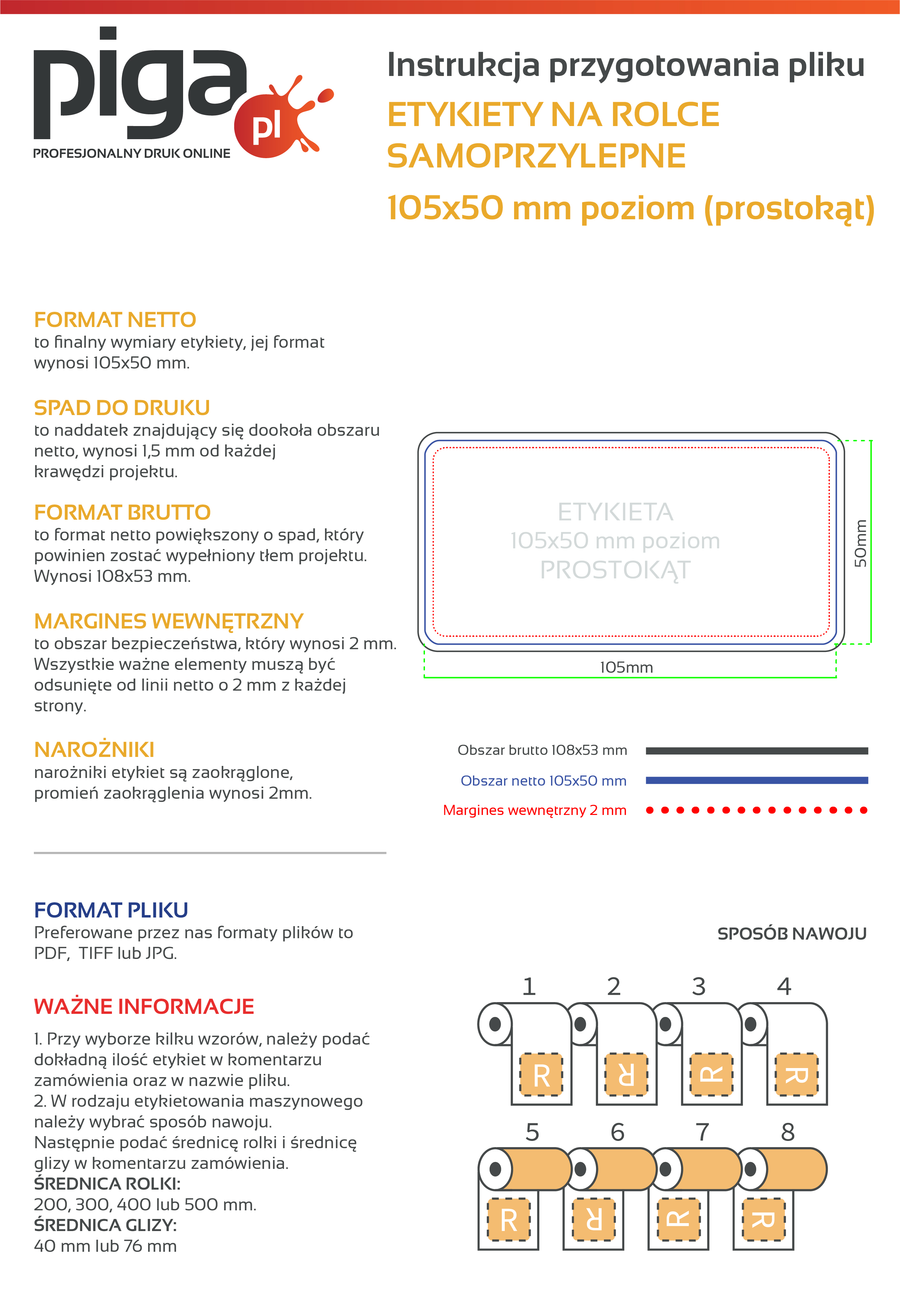 piga pl
PROFESJONALNY DRUK ONLINE

Instrukcja przygotowania pliku
ETYKIETY NA ROLCE SAMOPRZYLEPNE
105x50 mm poziom (prostokąt)

FORMAT NETTO
to finalny wymiary etykiety, jej format wynosi 105x50 mm.

SPAD DO DRUKU
to naddatek znajdujący się dookoła obszaru netto, wynosi 1,5 mm od każdej krawędzi projektu.

FORMAT BRUTTO
to format netto powiększony o spad, który powinien zostać wypełniony tłem projektu. Wynosi 108x53 mm.

MARGINES WEWNĘTRZNY
to obszar bezpieczeństwa, który wynosi 2 mm. Wszystkie ważne elementy muszą być odsunięte od linii netto o 2 mm z każdej strony.

NAROŻNIKI
narożniki etykiet są zaokrąglone, promień zaokrąglenia wynosi 2mm.

ETYKIETA
105x50 mm poziom
PROSTOKĄT
50mm
105mm

Obszar brutto 108x53 mm
Obszar netto 105x50 mm
Margines wewnętrzny 2 mm

FORMAT PLIKU
Preferowane przez nas formaty plików to PDF, TIFF lub JPG.

WAŻNE INFORMACJE
1. Przy wyborze kilku wzorów, należy podać dokładną ilość etykiet w komentarzu zamówienia oraz w nazwie pliku.
2. W rodzaju etykietowania maszynowego należy wybrać sposób nawoju.
Następnie podać średnicę rolki i średnicę glizy w komentarzu zamówienia.
ŚREDNICA ROLKI:
200, 300, 400 lub 500 mm.
ŚREDNICA GLIZY:
40 mm lub 76 mm

SPOSÓB NAWOJU
1 2 3 4
R R R R
5 6 7 8
R R R R