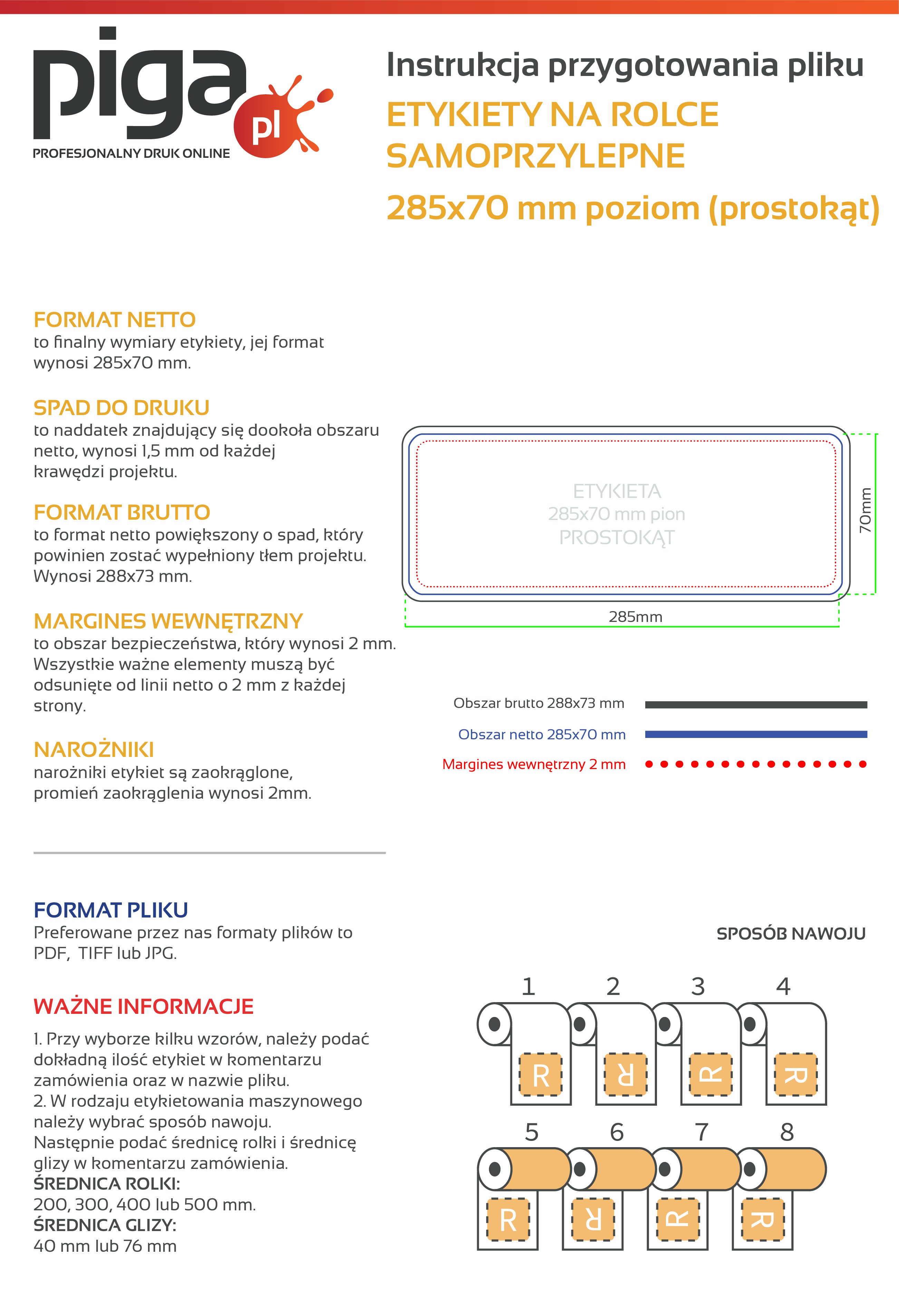 piga pl
PROFESJONALNY DRUK ONLINE

Instrukcja przygotowania pliku
ETYKIETY NA ROLCE SAMOPRZYLEPNE
285x70 mm poziom (prostokąt)

FORMAT NETTO
to finalny wymiary etykiety, jej format wynosi 285x70 mm.

SPAD DO DRUKU
to naddatek znajdujący się dookoła obszaru netto, wynosi 1,5 mm od każdej krawędzi projektu.

FORMAT BRUTTO
to format netto powiększony o spad, który powinien zostać wypełniony tłem projektu. Wynosi 288x73 mm.

MARGINES WEWNĘTRZNY
to obszar bezpieczeństwa, który wynosi 2 mm. Wszystkie ważne elementy muszą być odsunięte od linii netto o 2 mm z każdej strony.

NAROŻNIKI
narożniki etykiet są zaokrąglone, promień zaokrąglenia wynosi 2mm.

ETYKIETA
285x70 mm pion
PROSTOKĄT
70mm
285mm

Obszar brutto 288x73 mm
Obszar netto 285x70 mm
Margines wewnętrzny 2 mm

FORMAT PLIKU
Preferowane przez nas formaty plików to PDF, TIFF lub JPG.

WAŻNE INFORMACJE
1. Przy wyborze kilku wzorów, należy podać dokładną ilość etykiet w komentarzu zamówienia oraz w nazwie pliku.
2. W rodzaju etykietowania maszynowego należy wybrać sposób nawoju.
Następnie podać średnicę rolki i średnicę glizy w komentarzu zamówienia.
ŚREDNICA ROLKI:
200, 300, 400 lub 500 mm.
ŚREDNICA GLIZY:
40 mm lub 76 mm

SPOSÓB NAWOJU
1 2 3 4
R R R R
5 6 7 8
R R R R